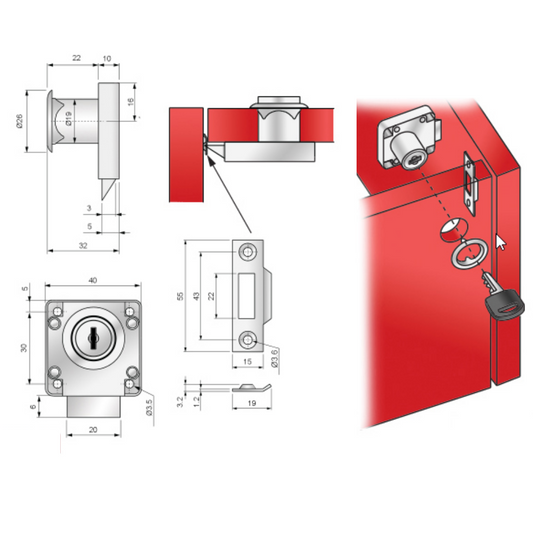 22
10
Ø26
Ø19
16
3
5
32
40
5
30
6
20
Ø3.5
55
43
22
15
Ø3.6
3.2
1.2
19