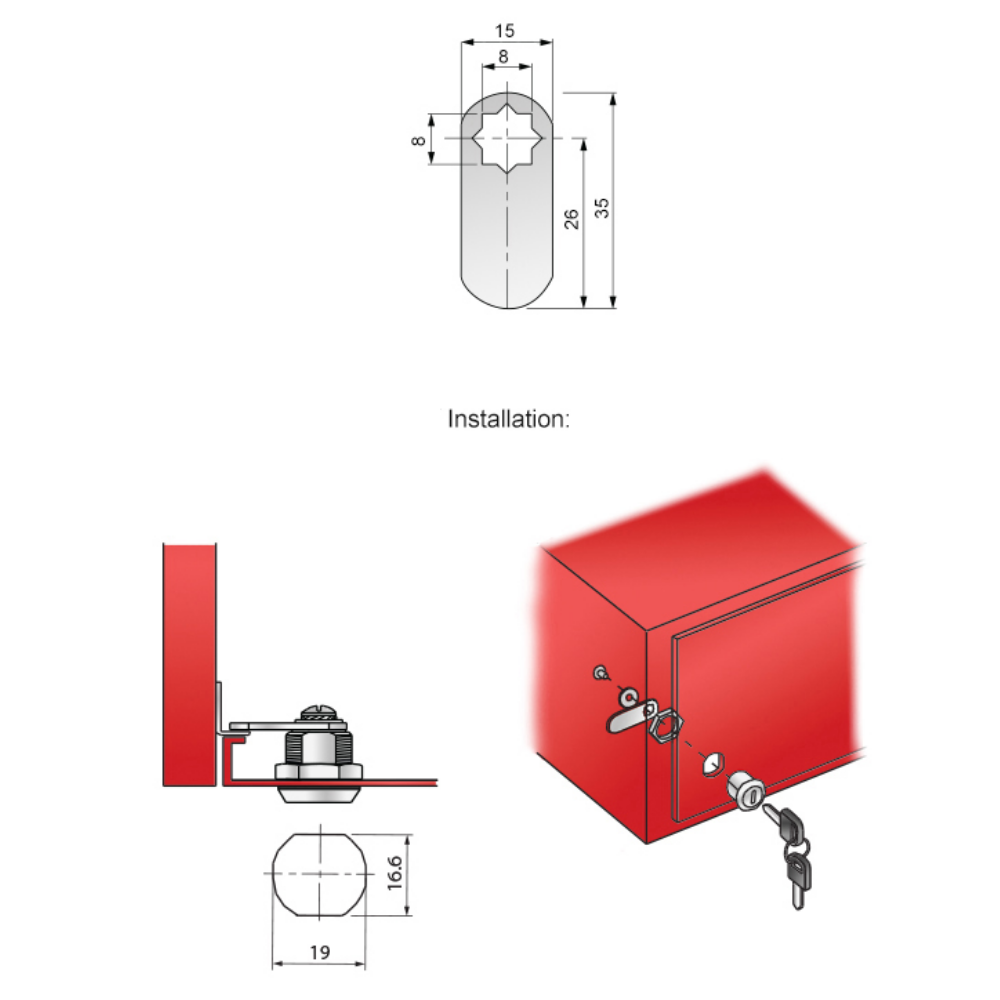 15
8
8
26
35

Installation:

16.6
19