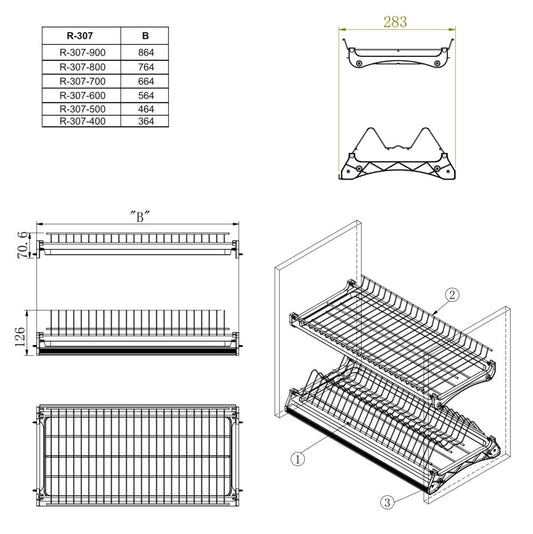 | R-307 | B |
|---|---|
| R-307-900 | 864 |
| R-307-800 | 764 |
| R-307-700 | 664 |
| R-307-600 | 564 |
| R-307-500 | 464 |
| R-307-400 | 364 |

283

"B"

70.6

126

2

1

3