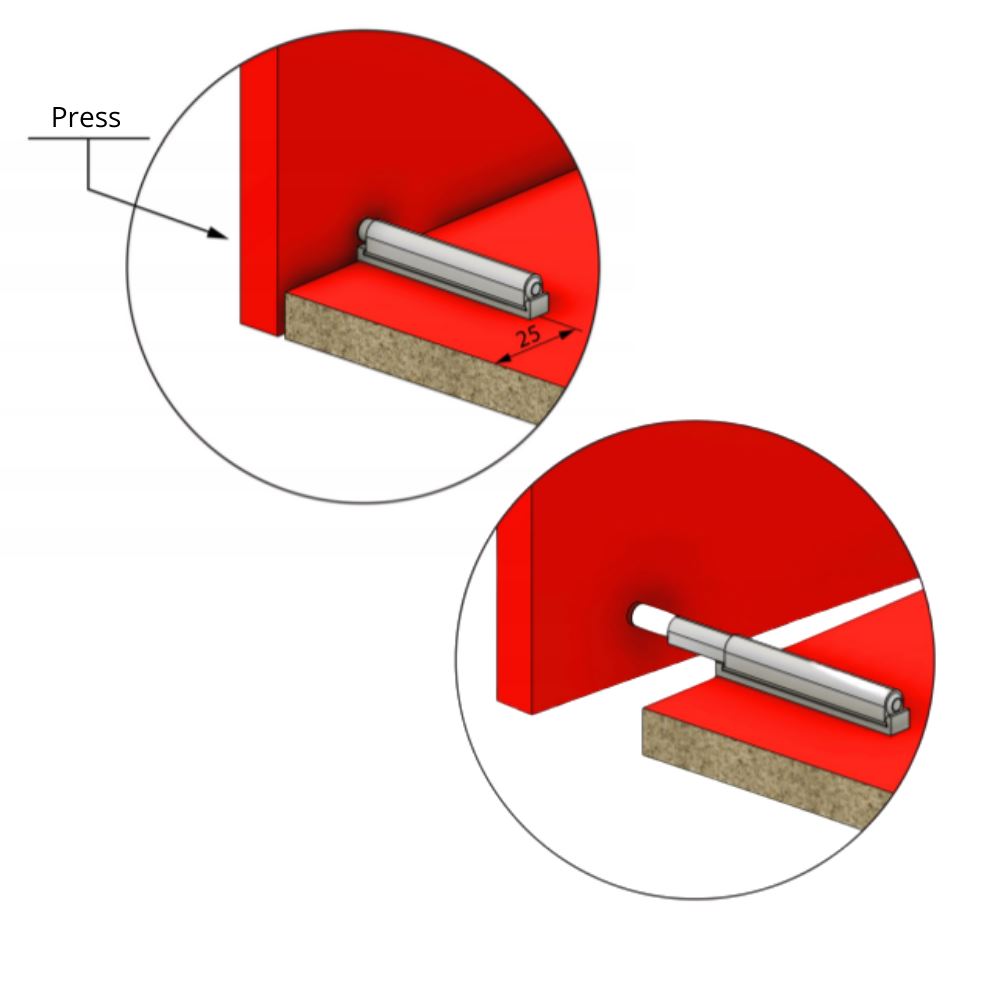 Press

25