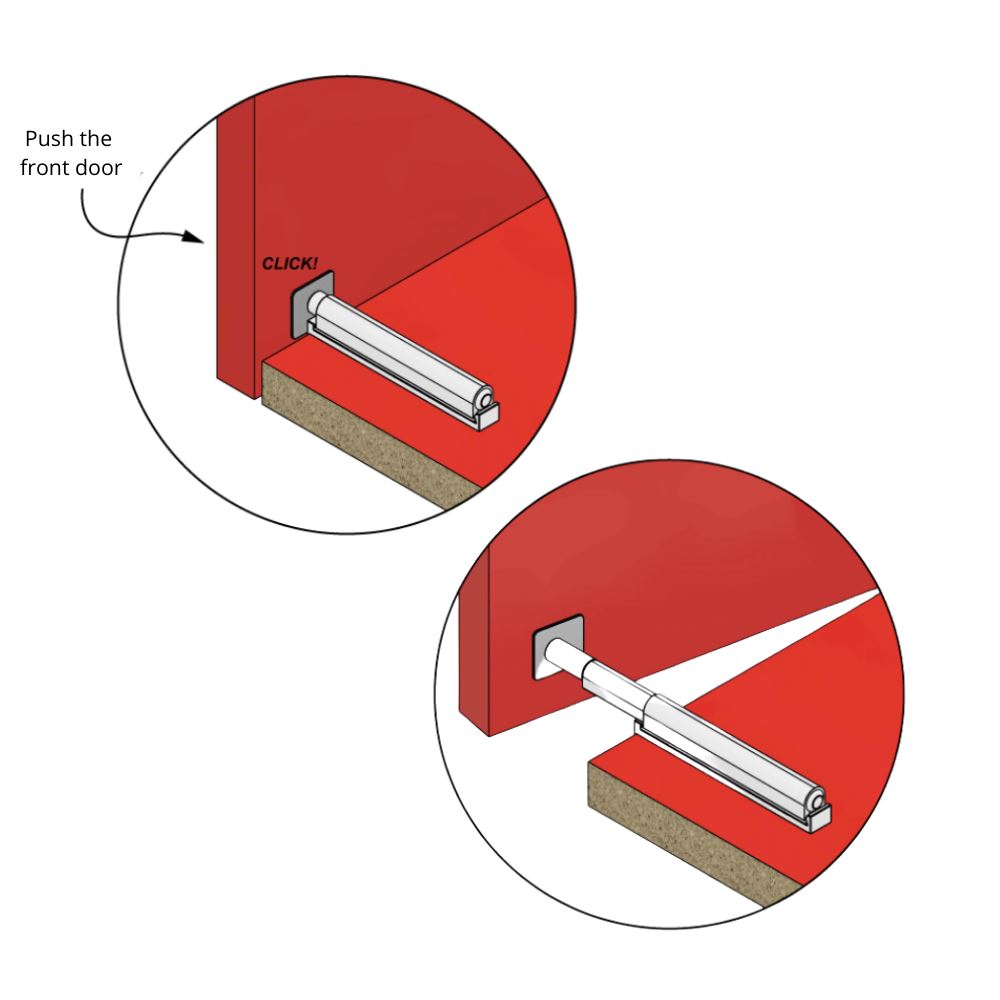 Push the front door

CLICK!