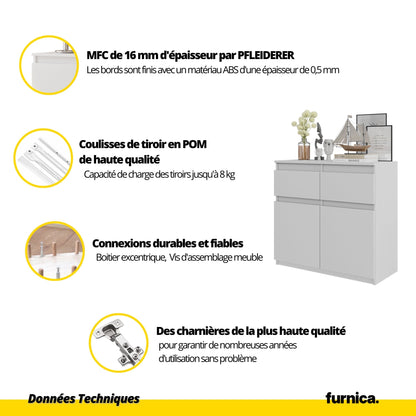 MFC de 16 mm d'épaisseur par PFLEIDERER
Les bords sont finis avec un matériau ABS d'une épaisseur de 0,5 mm

Coulisses de tiroir en POM de haute qualité
Capacité de charge des tiroirs jusqu'à 8 kg

Connexions durables et fiables
Boitier excentrique, Vis d'assemblage meuble

Des charnières de la plus haute qualité
pour garantir de nombreuses années d'utilisation sans problème

Données Techniques

furnica.