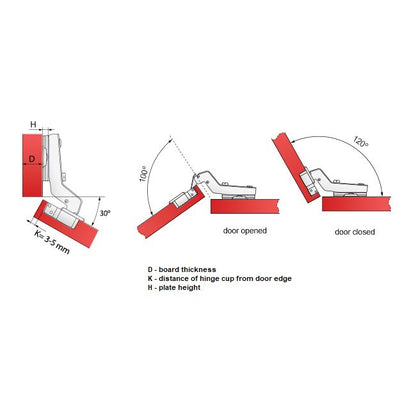 H

D

30°

K= 3-5 mm

100°

door opened

120°

door closed

D - board thickness
K - distance of hinge cup from door edge
H - plate height