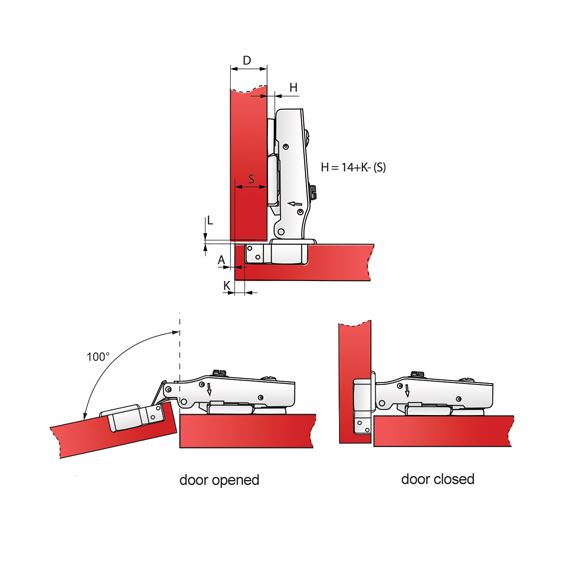 D

H

H = 14+K- (S)

S

L

A

K

100°

door opened

door closed