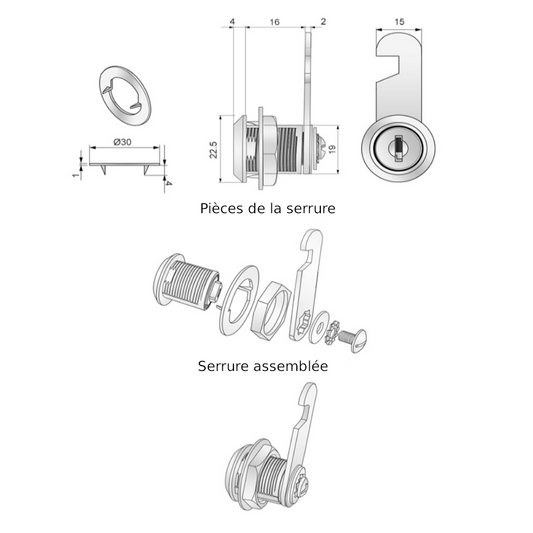 4
16
2
15
Ø30
1
4
22.5
19

Pièces de la serrure

Serrure assemblée