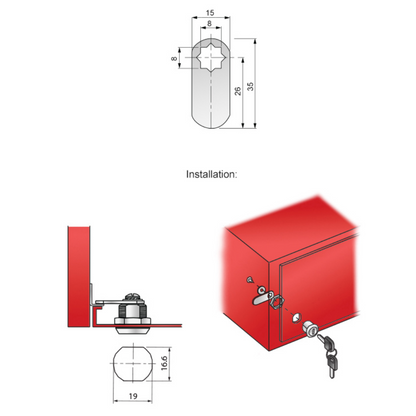 15
8
8
26
35

Installation:

16.6
19