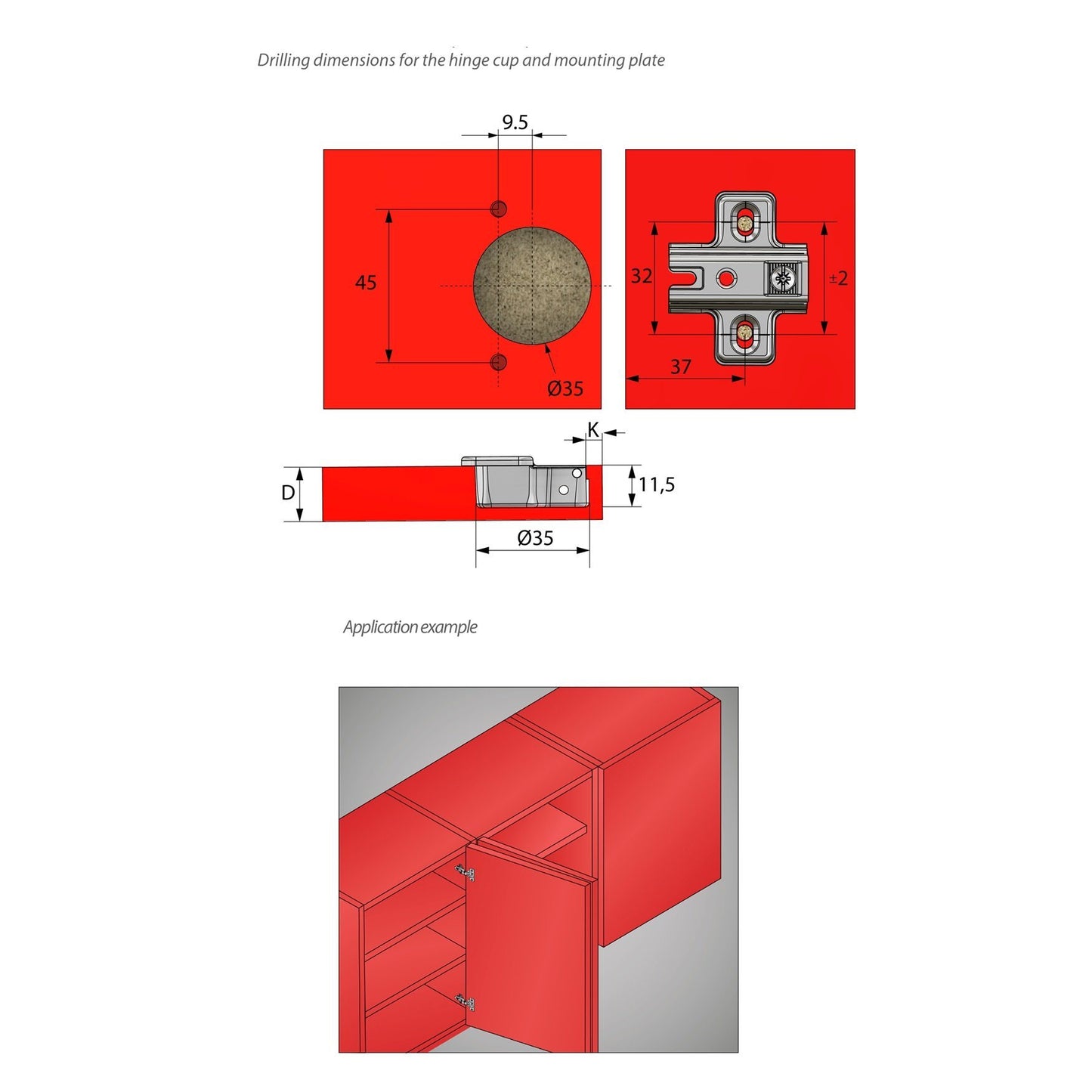 Drilling dimensions for the hinge cup and mounting plate

9.5

45

Ø35

32

±2

37

K

D

11,5

Ø35

Application example