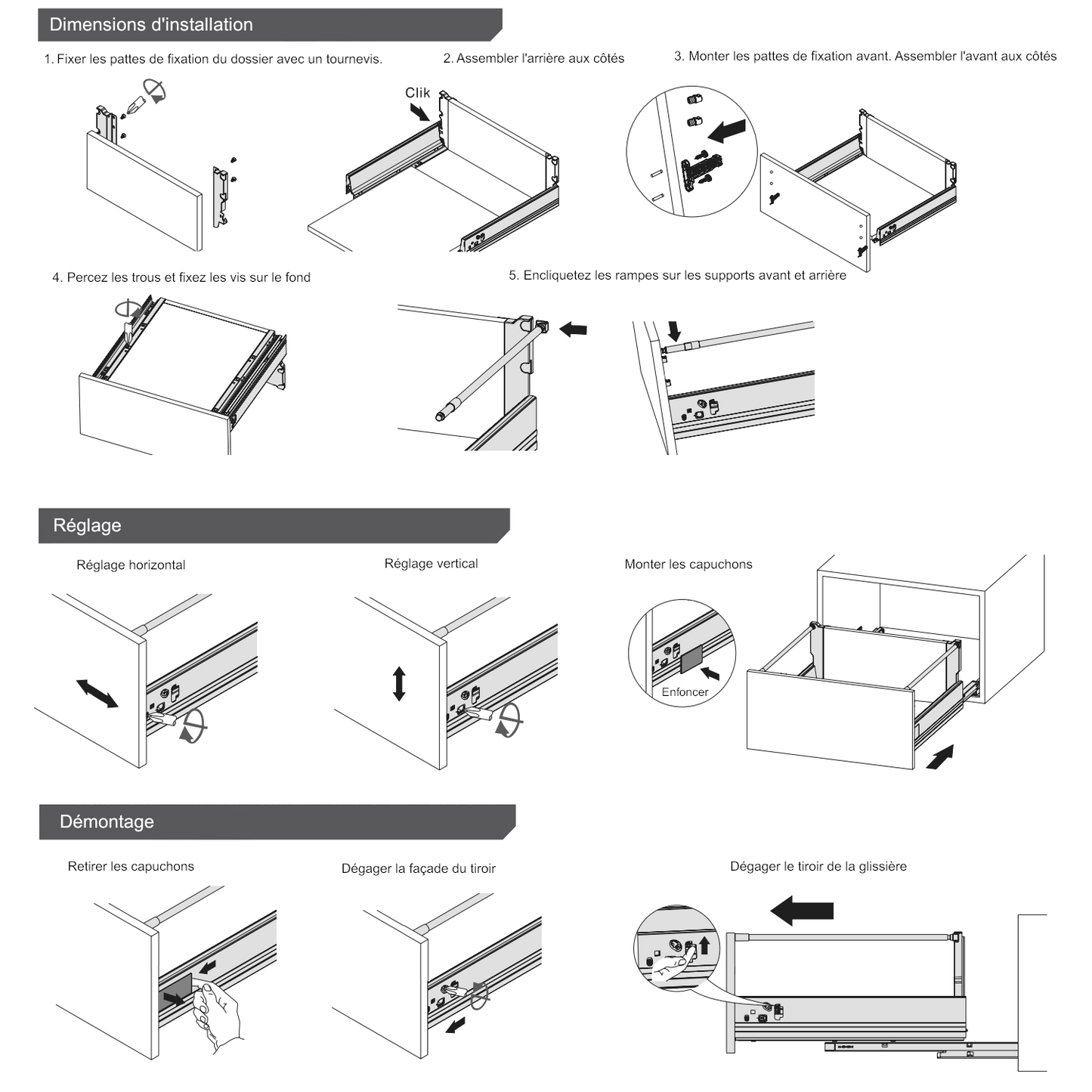 Dimensions d'installation

1. Fixer les pattes de fixation du dossier avec un tournevis.

2. Assembler l'arrière aux côtés

Clik

3. Monter les pattes de fixation avant. Assembler l'avant aux côtés

4. Percez les trous et fixez les vis sur le fond

5. Encliquetez les rampes sur les supports avant et arrière

Réglage

Réglage horizontal

Réglage vertical

Monter les capuchons

Enfoncer

Démontage

Retirer les capuchons

Dégager la façade du tiroir

Dégager le tiroir de la glissière