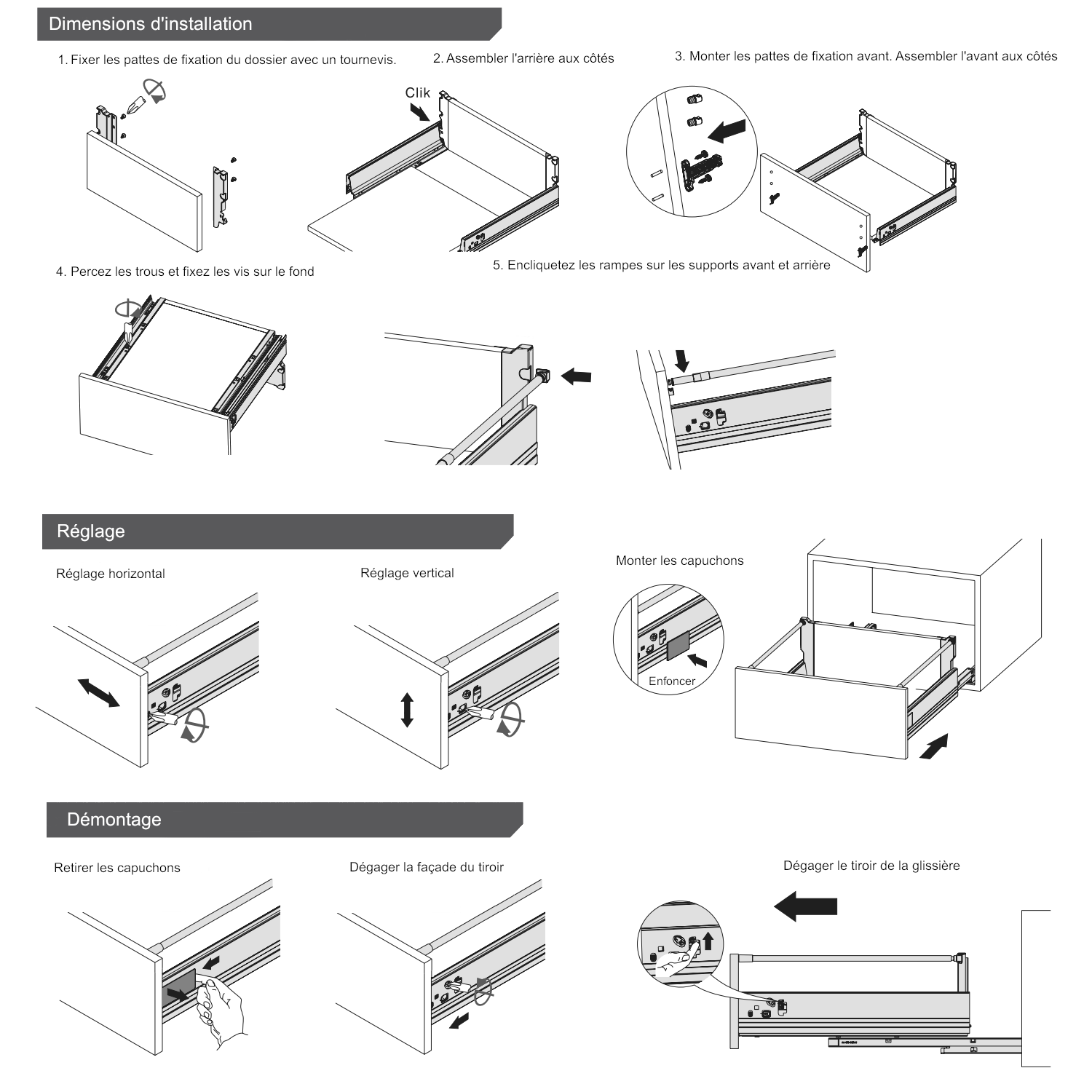 Dimensions d'installation

1. Fixer les pattes de fixation du dossier avec un tournevis.

2. Assembler l'arrière aux côtés

Clik

3. Monter les pattes de fixation avant. Assembler l'avant aux côtés

4. Percez les trous et fixez les vis sur le fond

5. Encliquetez les rampes sur les supports avant et arrière

Réglage

Réglage horizontal

Réglage vertical

Monter les capuchons

Enfoncer

Démontage

Retirer les capuchons

Dégager la façade du tiroir

Dégager le tiroir de la glissière