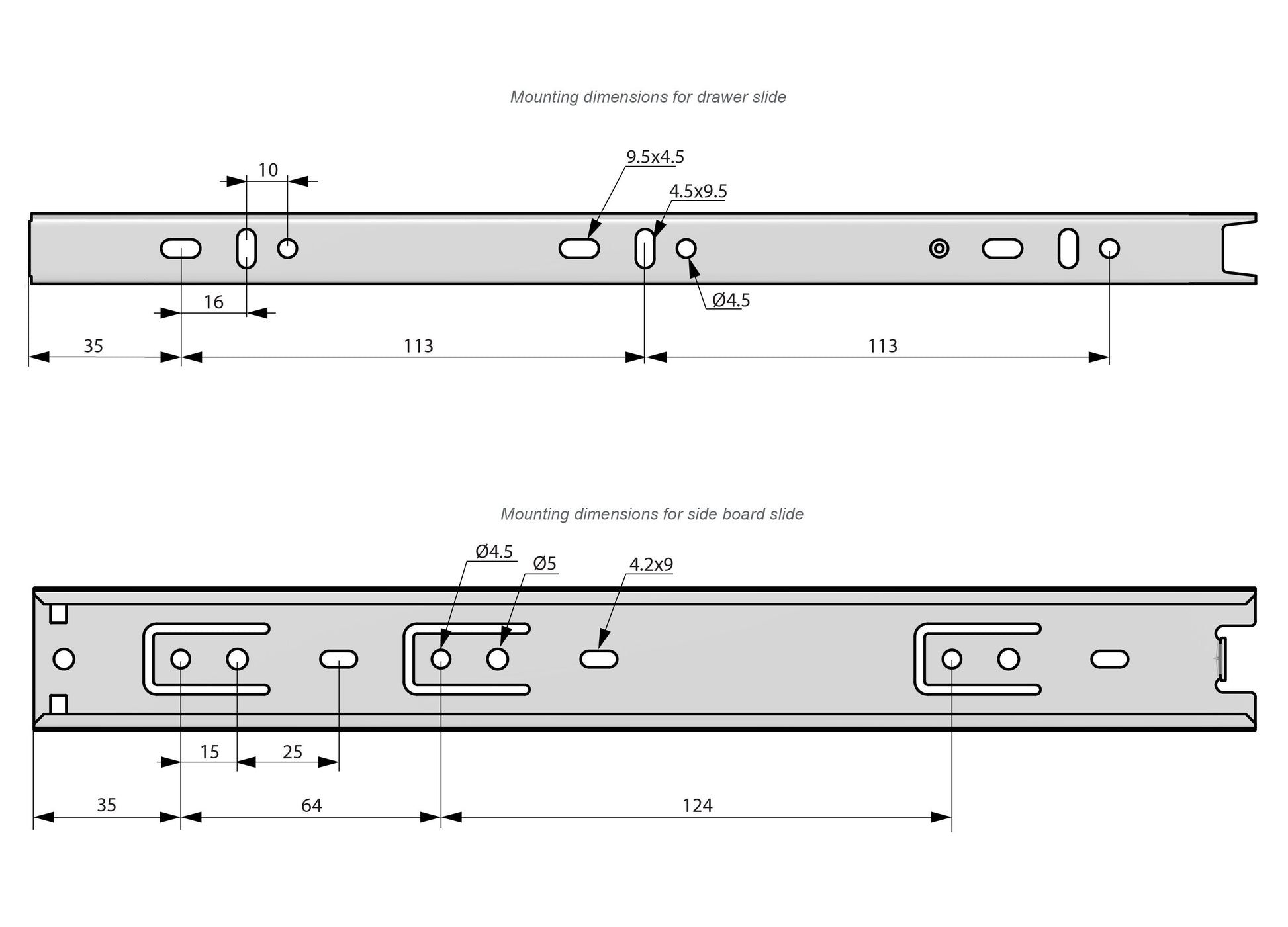 Mounting dimensions for drawer slide

10

9.5x4.5

4.5x9.5

16

Ø4.5

35

113

113

Mounting dimensions for side board slide

Ø4.5

Ø5

4.2x9

15

25

35

64

124