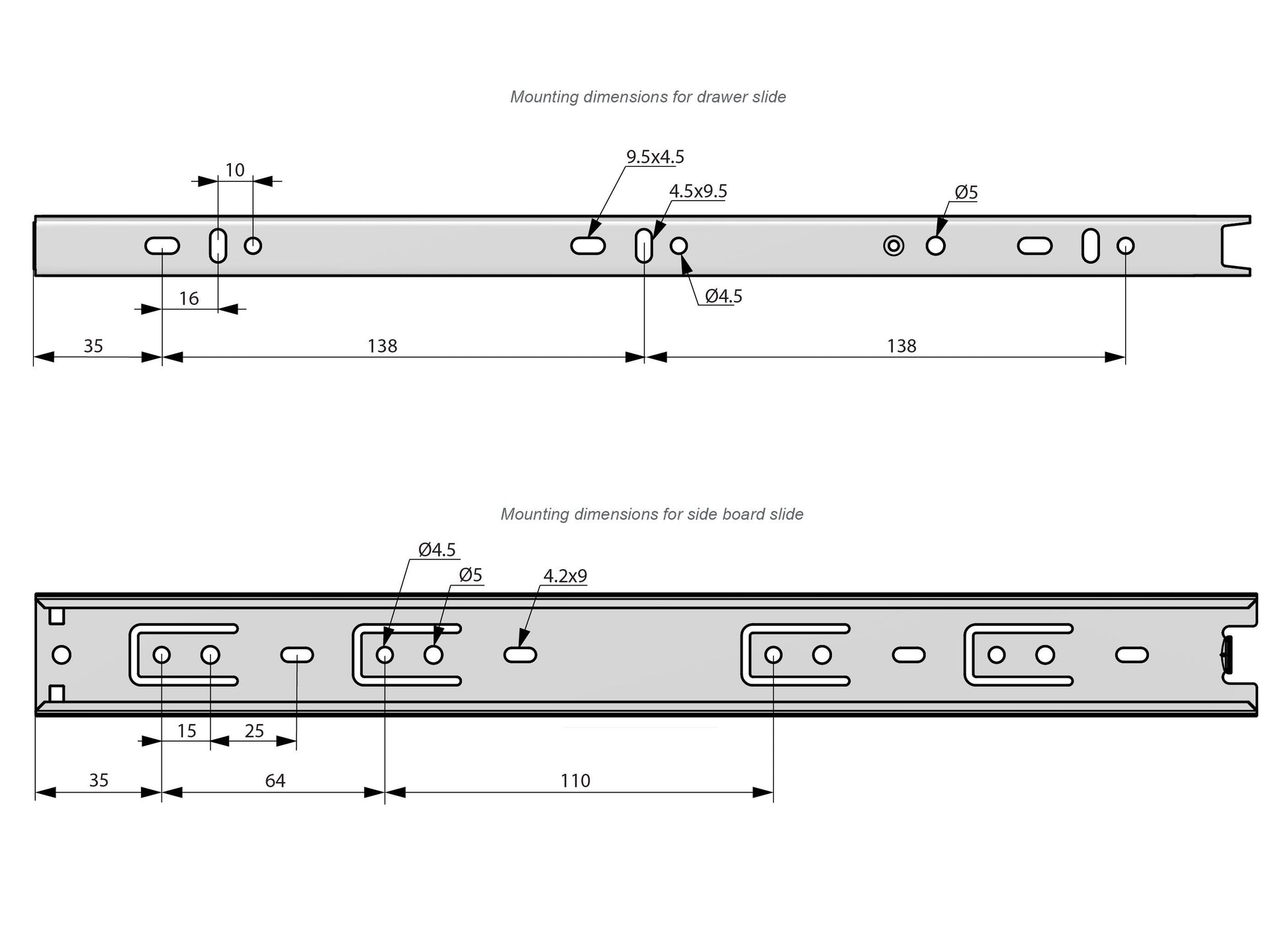 Mounting dimensions for drawer slide

10

9.5x4.5

4.5x9.5

Ø5

16

Ø4.5

35

138

138

Mounting dimensions for side board slide

Ø4.5

Ø5

4.2x9

15

25

35

64

110