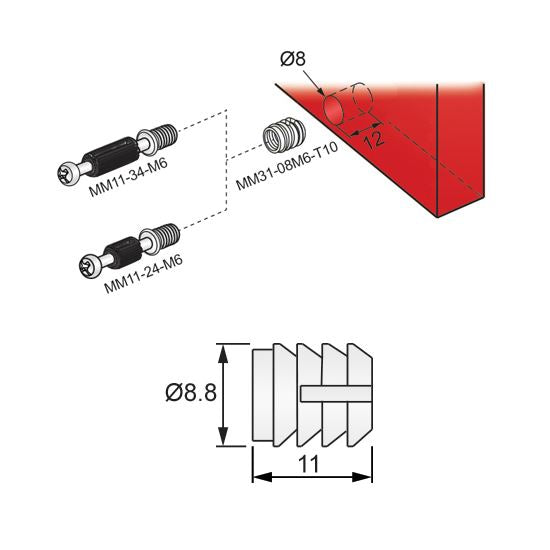 Ø8

12

MM11-34-M6

MM31-08M6-T10

MM11-24-M6

Ø8.8

11