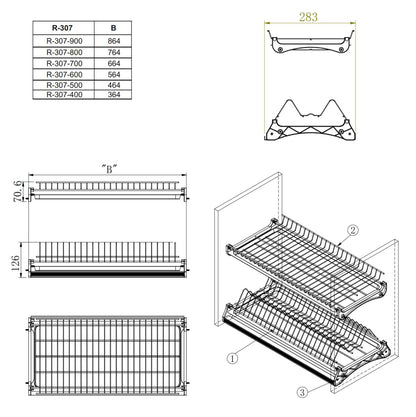 | R-307 | B |
|---|---|
| R-307-900 | 864 |
| R-307-800 | 764 |
| R-307-700 | 664 |
| R-307-600 | 564 |
| R-307-500 | 464 |
| R-307-400 | 364 |

283

"B"

70.6

126

2

1

3